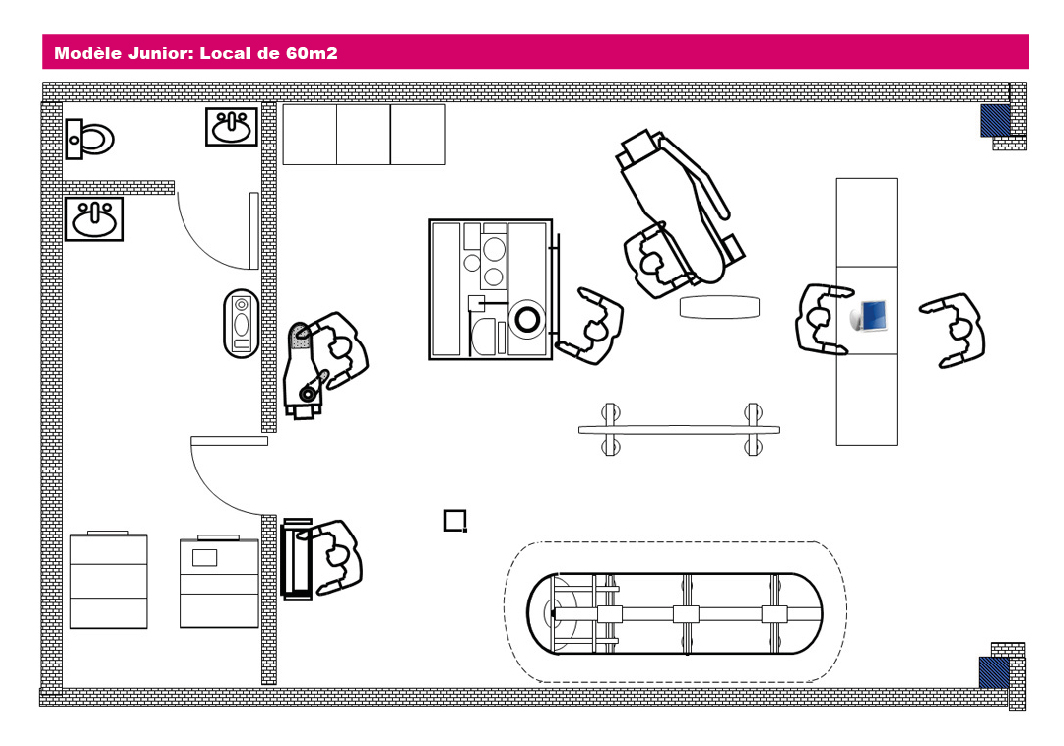 Modèle Junior: Local de 60m2