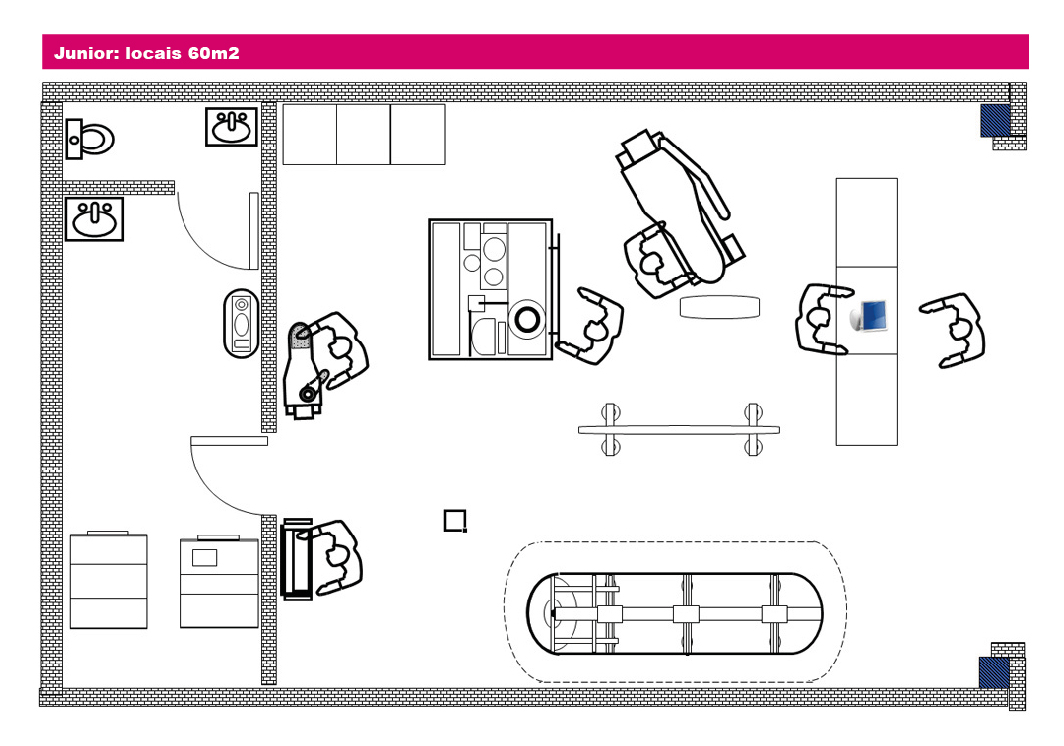 Junior: locais 60m2